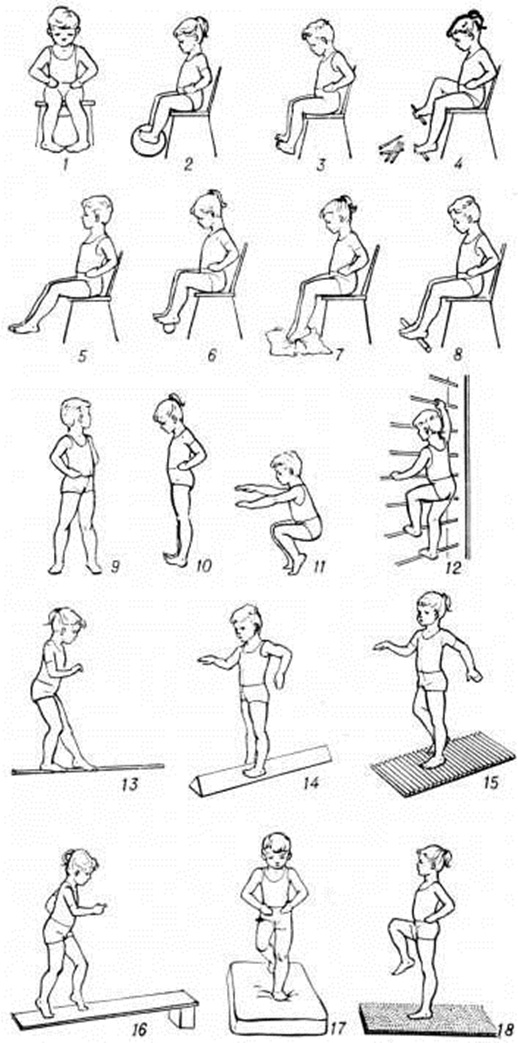 1
2
3
4
5
6
7
8
9
10
11
12
13
14
15
16
17
18